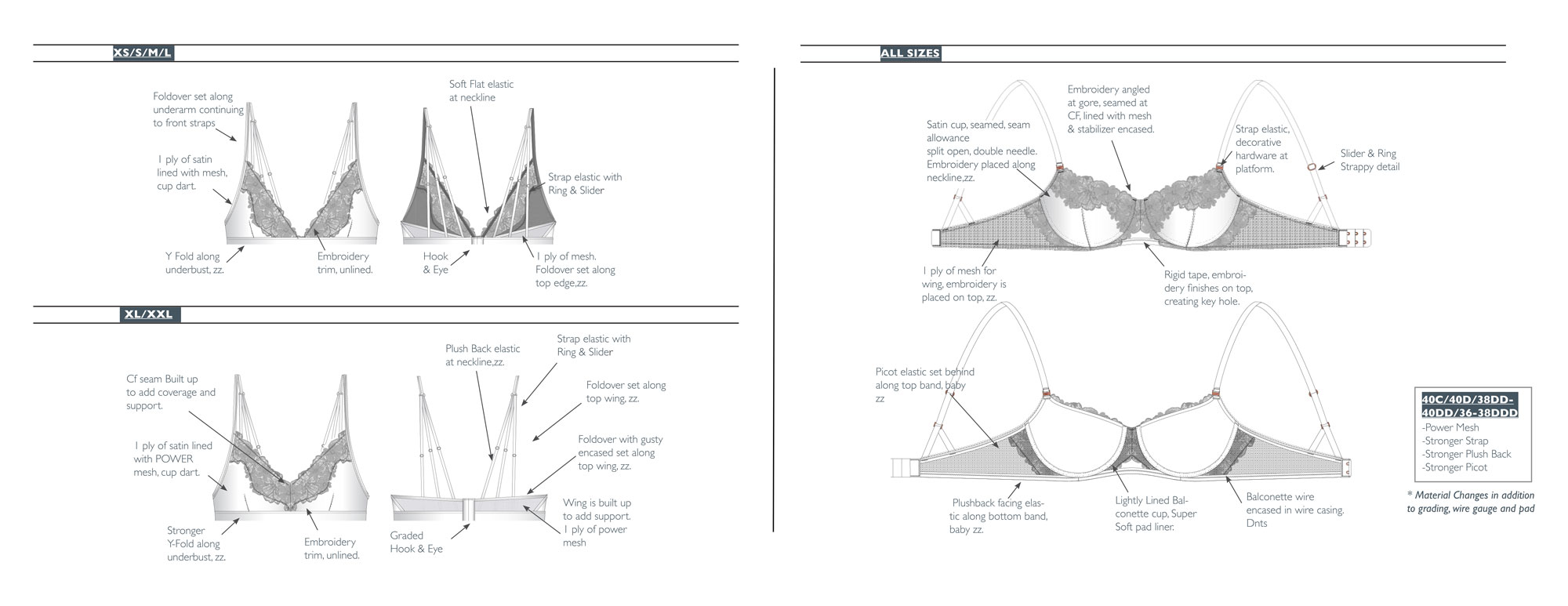 XS/S/M/L

Foldover set along underarm continuing to front straps

1 ply of satin lined with mesh, cup dart.

Y Fold along underbust, zz.

Embroidery trim, unlined.

Soft Flat elastic at neckline

Strap elastic with Ring & Slider

Hook & Eye

1 ply of mesh. Foldover set along top edge,zz.

XL/XXL

Cf seam Built up to add coverage and support.

1 ply of satin lined with POWER mesh, cup dart.

Stronger Y-Fold along underbust, zz.

Embroidery trim, unlined.

Plush Back elastic at neckline,zz.

Strap elastic with Ring & Slider

Foldover set along top wing, zz.

Foldover with gusty encased set along top wing, zz.

Wing is built up to add support. 1 ply of power mesh

Graded Hook & Eye

ALL SIZES

Satin cup, seamed, seam allowance split open, double needle. Embroidery placed along neckline,zz.

Embroidery angled at gore, seamed at CF, lined with mesh & stabilizer encased.

Strap elastic, decorative hardware at platform.

Slider & Ring Strappy detail

1 ply of mesh for wing, embroidery is placed on top, zz.

Rigid tape, embroidery finishes on top, creating key hole.

Picot elastic set behind along top band, baby zz

Pushback facing elastic along bottom band, baby zz.

Lightly Lined Balconette cup, Super Soft pad liner.

Balconette wire encased in wire casing. Dnts

40C/40D/38DD-40DD/36-38DDD
-Power Mesh
-Stronger Strap
-Stronger Plush Back
-Stronger Picot

* Material Changes in addition to grading, wire gauge and pad